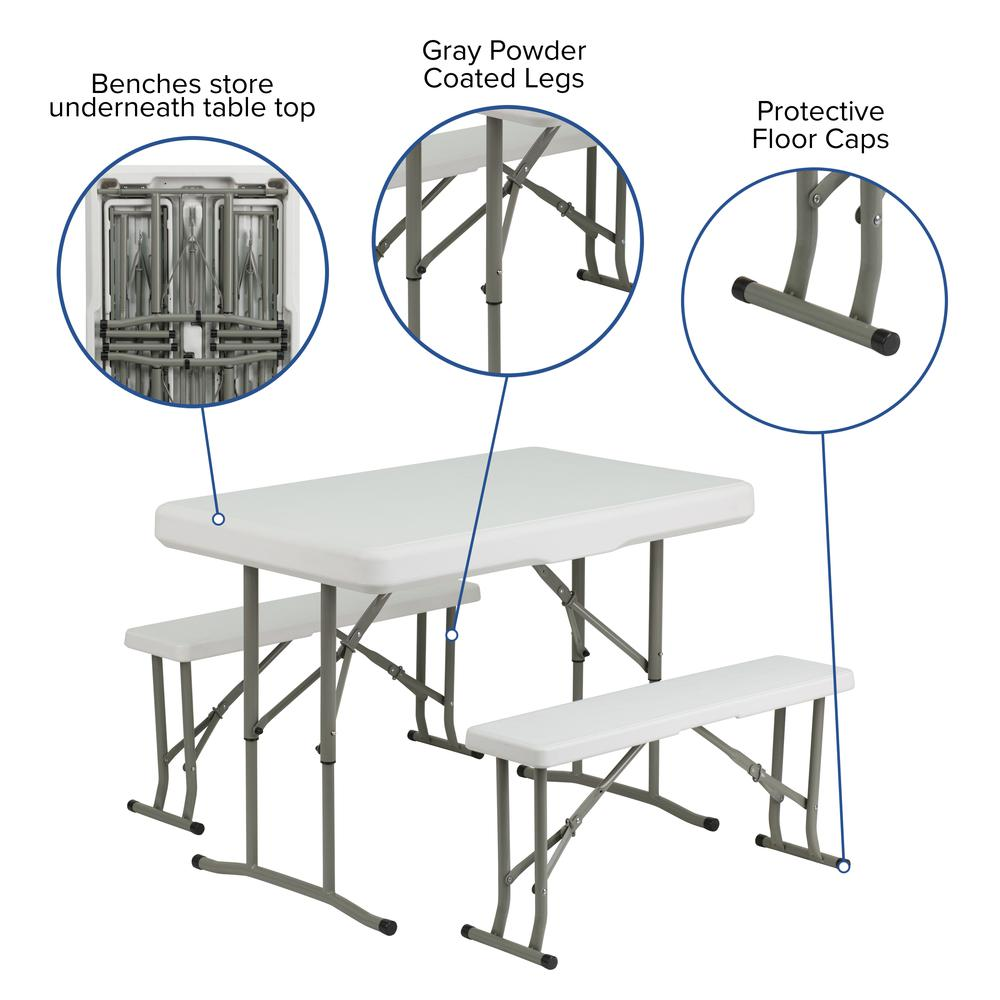 Benches store underneath table top

Gray Powder Coated Legs

Protective Floor Caps