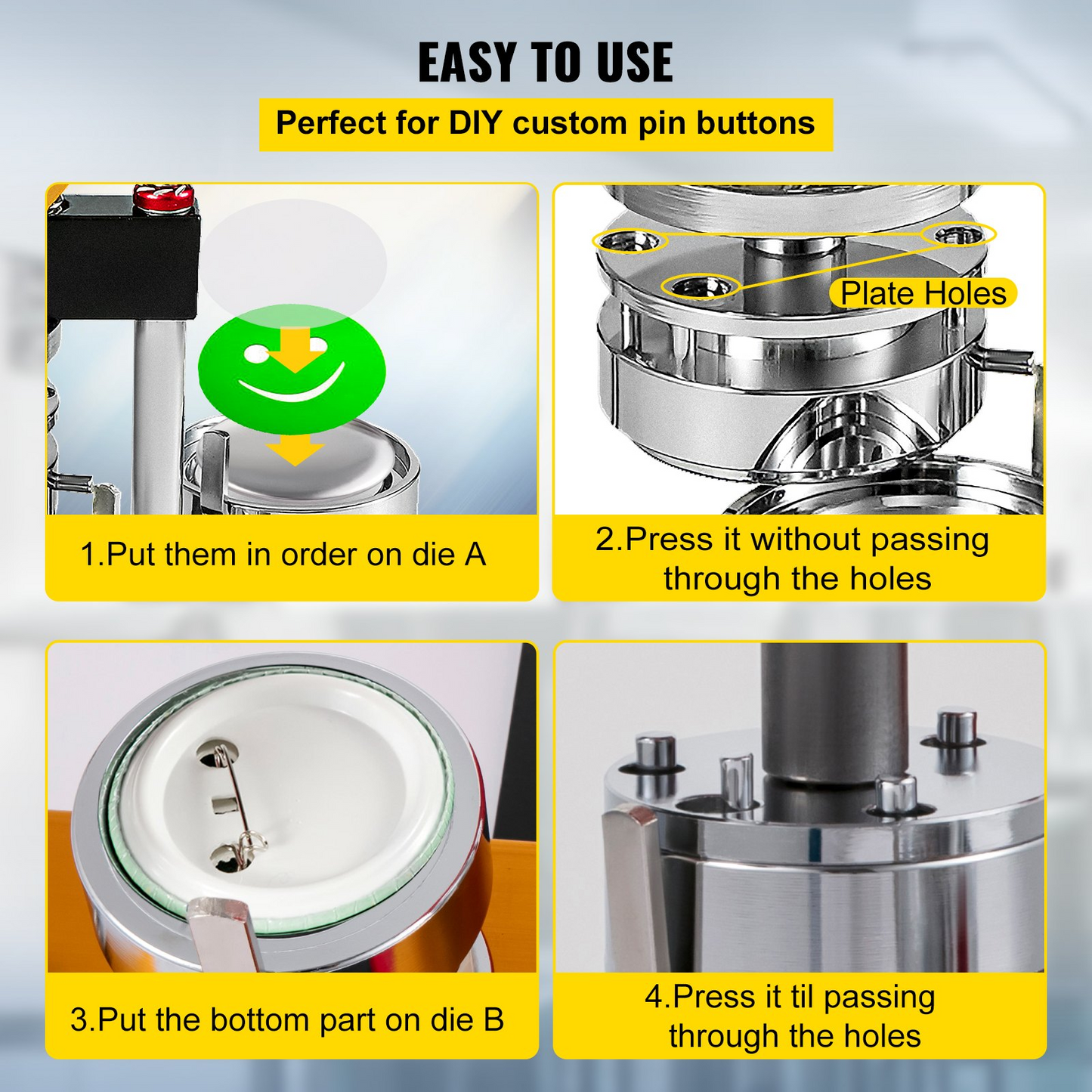 EASY TO USE

Perfect for DIY custom pin buttons

1.Put them in order on die A

Plate Holes

2.Press it without passing through the holes

3.Put the bottom part on die B

4.Press it til passing through the holes