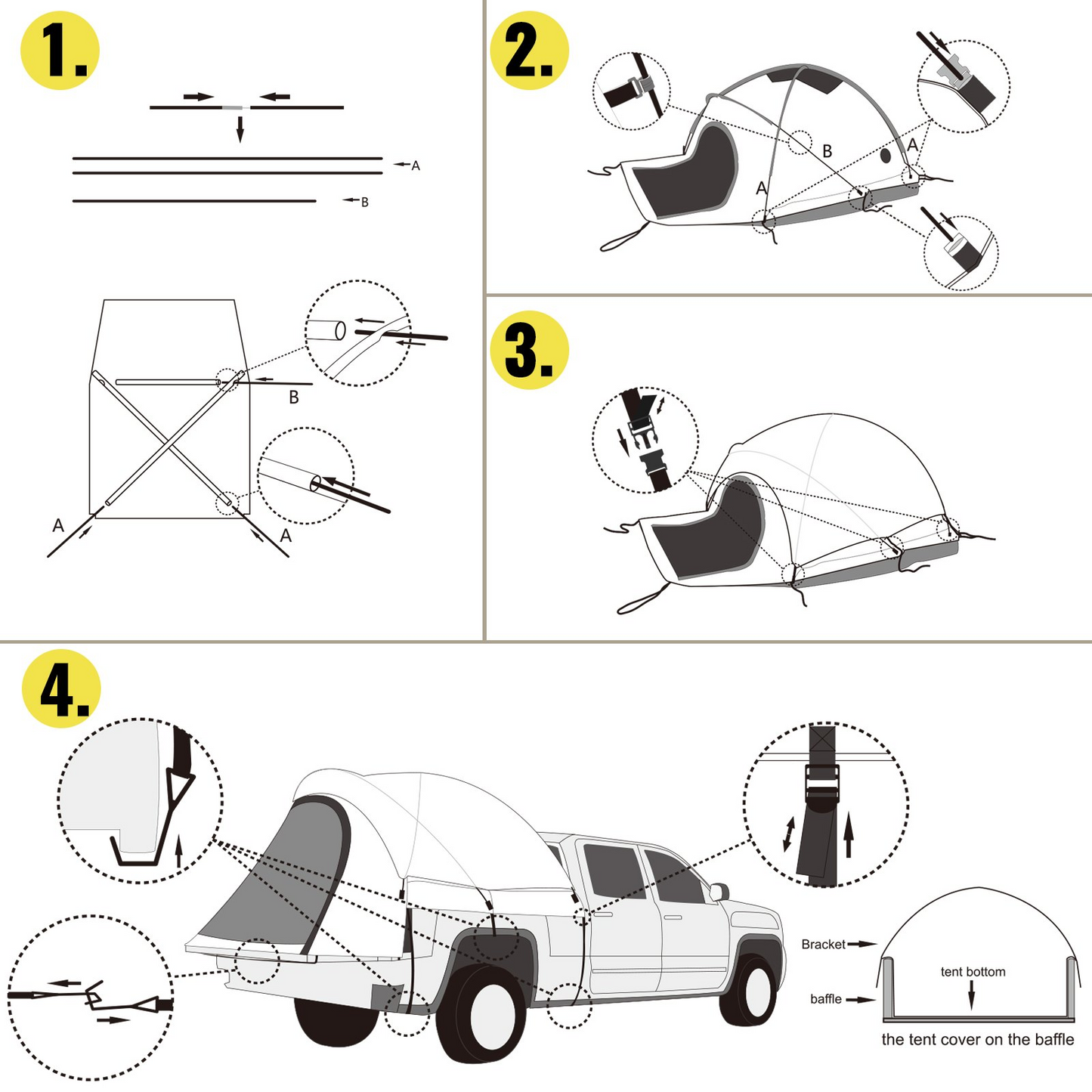 1.

A

B

B

A

A

2.

B

A

A

3.

4.

Bracket

tent bottom

baffle

the tent cover on the baffle